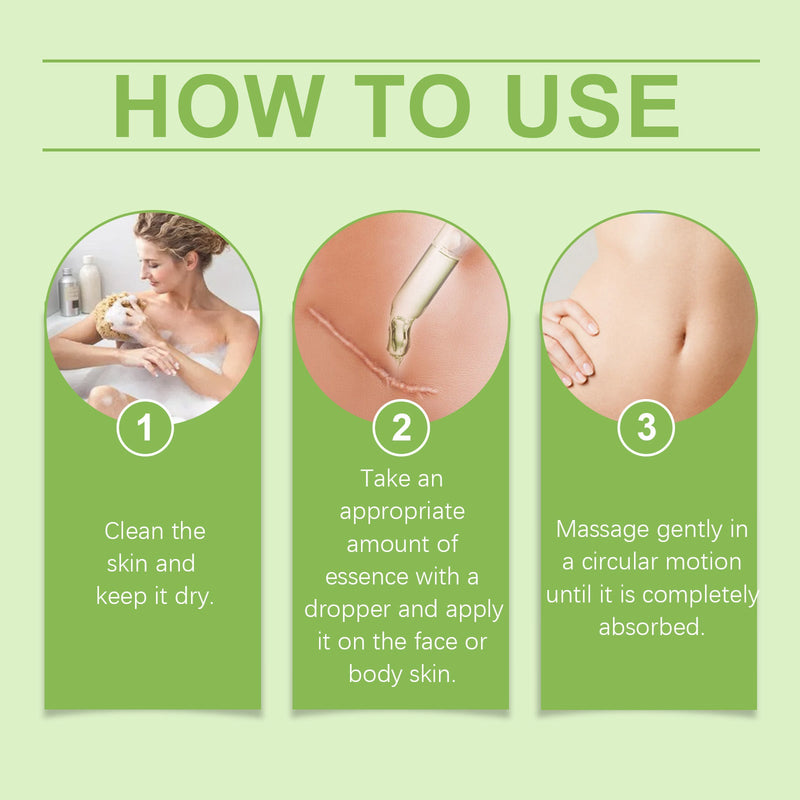 HOW TO USE

1

Clean the skin and keep it dry.

2

Take an appropriate amount of essence with a dropper and apply it on the face or body skin.

3

Massage gently in a circular motion until it is completely absorbed.