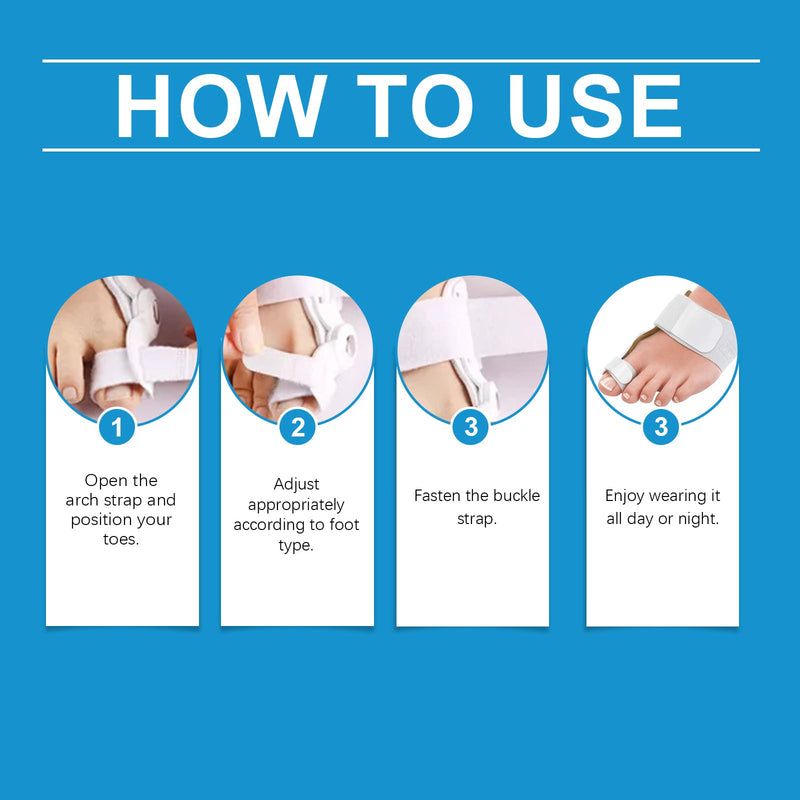 HOW TO USE

1

Open the arch strap and position your toes.

2

Adjust appropriately according to foot type.

3

Fasten the buckle strap.

3

Enjoy wearing it all day or night.