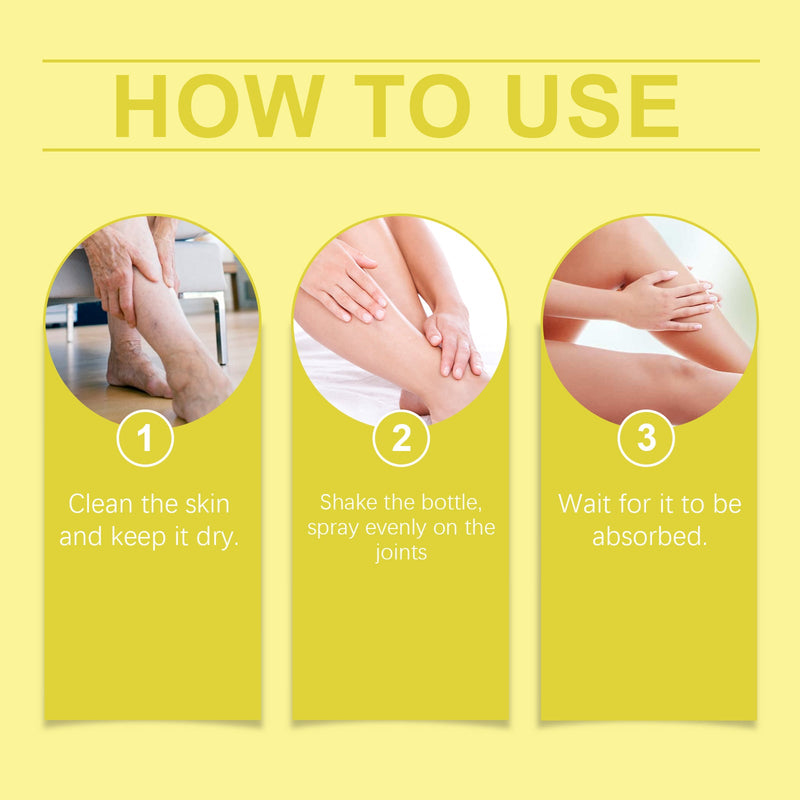 HOW TO USE

1

Clean the skin and keep it dry.

2

Shake the bottle, spray evenly on the joints

3

Wait for it to be absorbed.