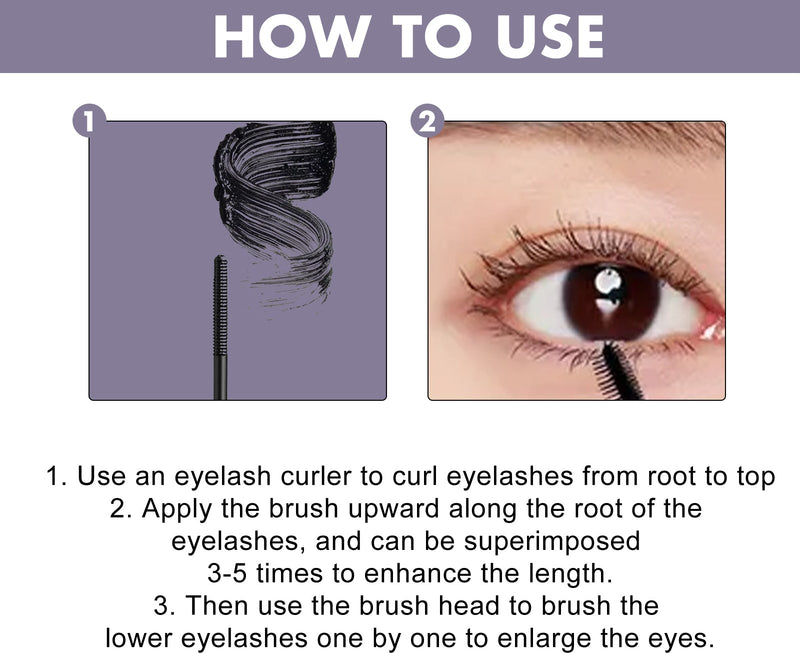 HOW TO USE

1

2

1. Use an eyelash curler to curl eyelashes from root to top
2. Apply the brush upward along the root of the eyelashes, and can be superimposed 3-5 times to enhance the length.
3. Then use the brush head to brush the lower eyelashes one by one to enlarge the eyes.