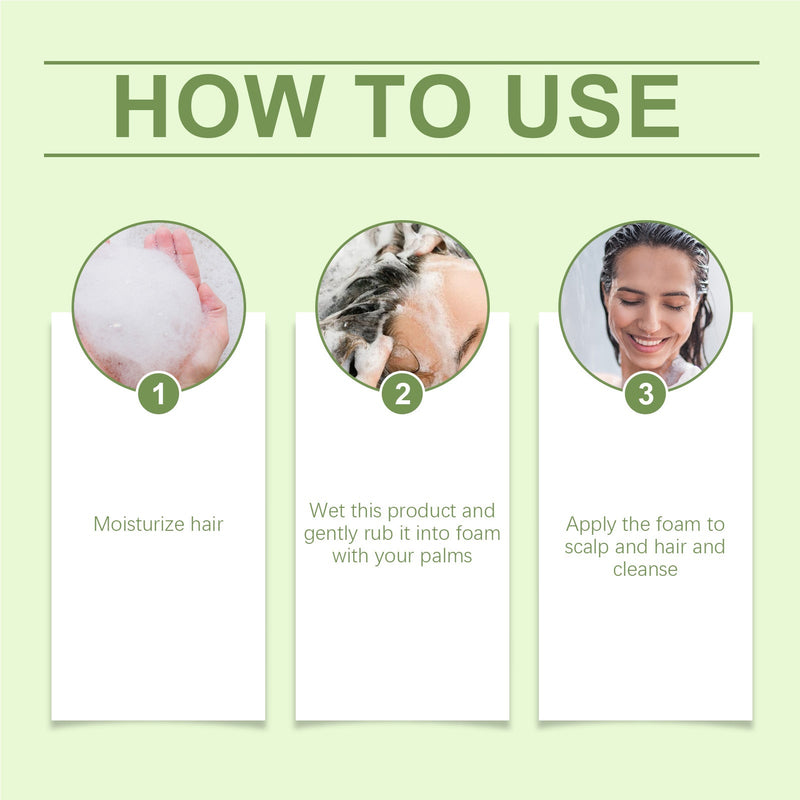 HOW TO USE

1

Moisturize hair

2

Wet this product and gently rub it into foam with your palms

3

Apply the foam to scalp and hair and cleanse