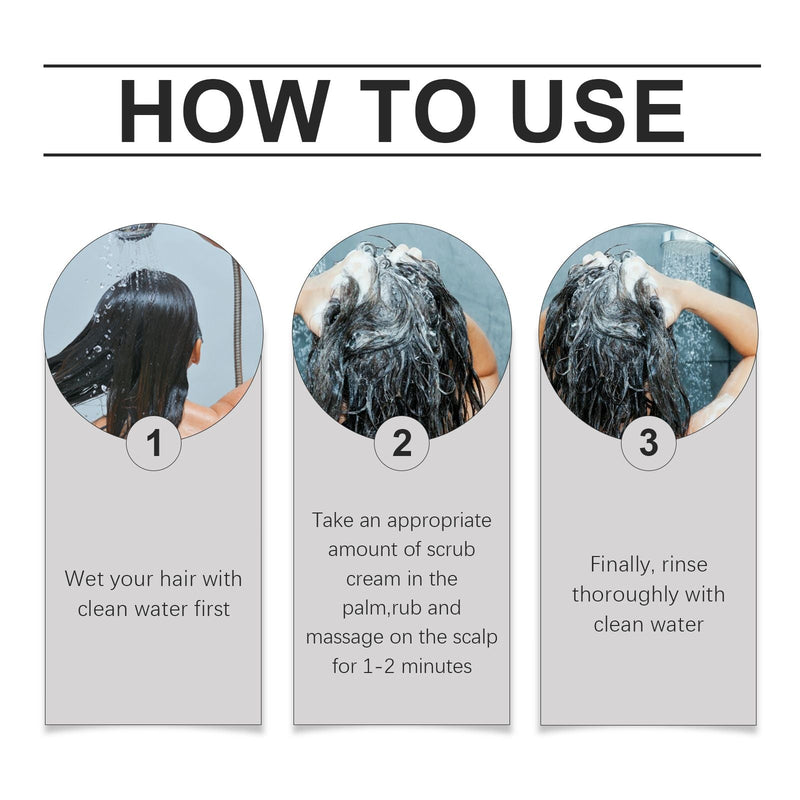 HOW TO USE

1

Wet your hair with clean water first

2

Take an appropriate amount of scrub cream in the palm,rub and massage on the scalp for 1-2 minutes

3

Finally, rinse thoroughly with clean water