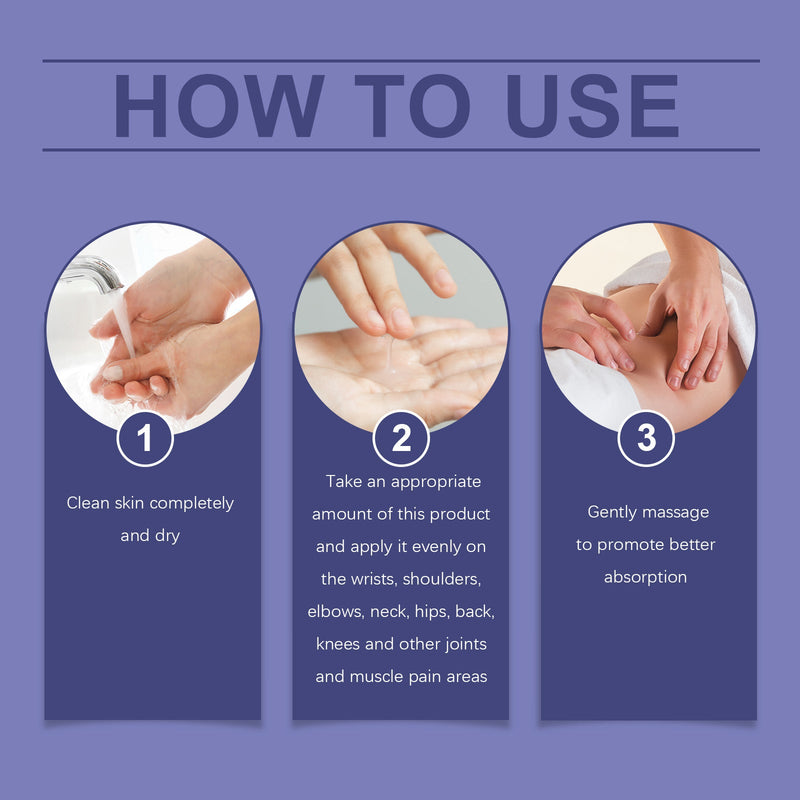 HOW TO USE

1

Clean skin completely and dry

2

Take an appropriate amount of this product and apply it evenly on the wrists, shoulders, elbows, neck, hips, back, knees and other joints and muscle pain areas

3

Gently massage to promote better absorption