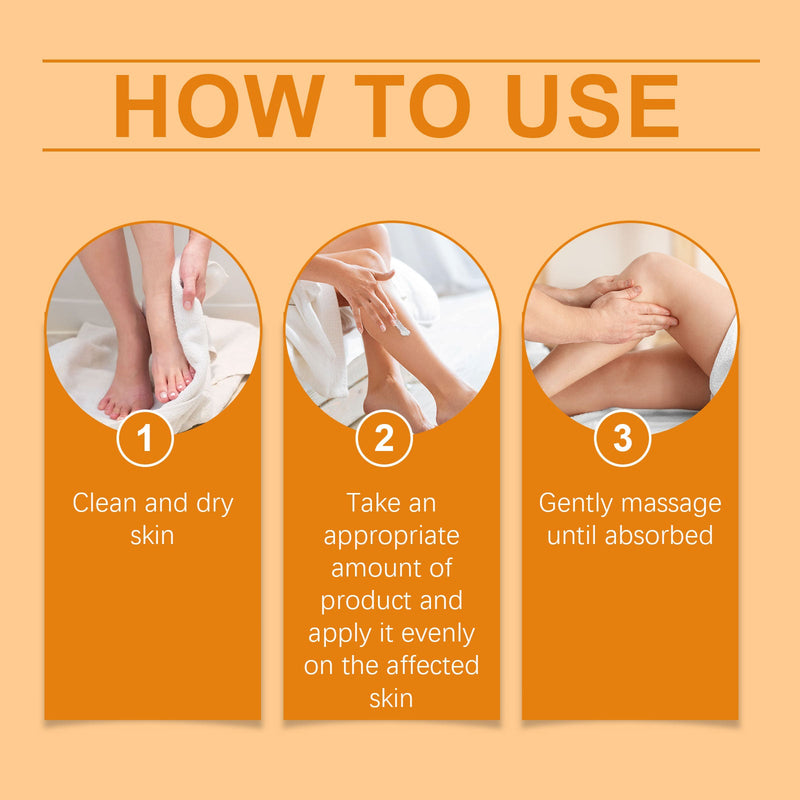 HOW TO USE

1

Clean and dry skin

2

Take an appropriate amount of product and apply it evenly on the affected skin

3

Gently massage until absorbed