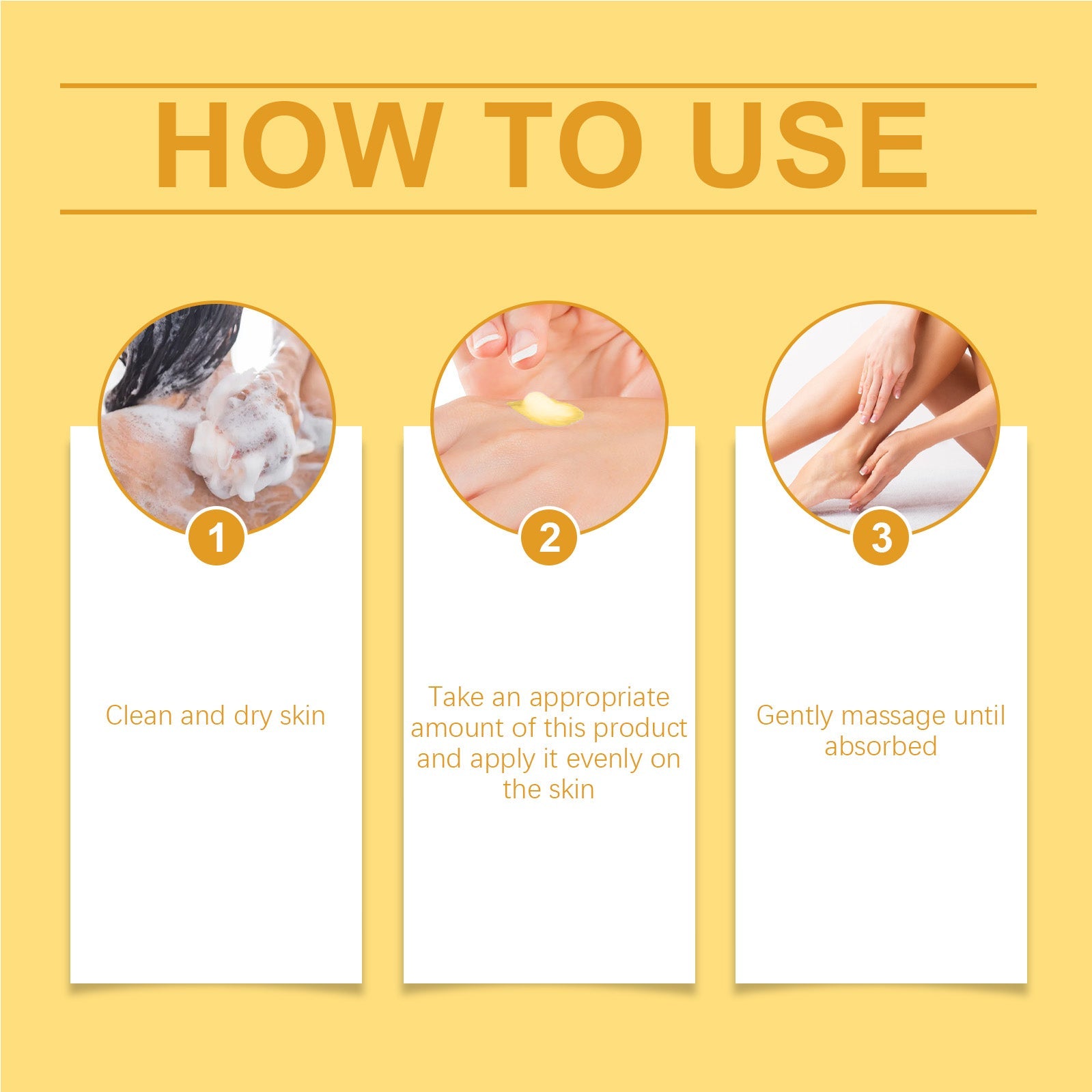 HOW TO USE

1

Clean and dry skin

2

Take an appropriate amount of this product and apply it evenly on the skin

3

Gently massage until absorbed