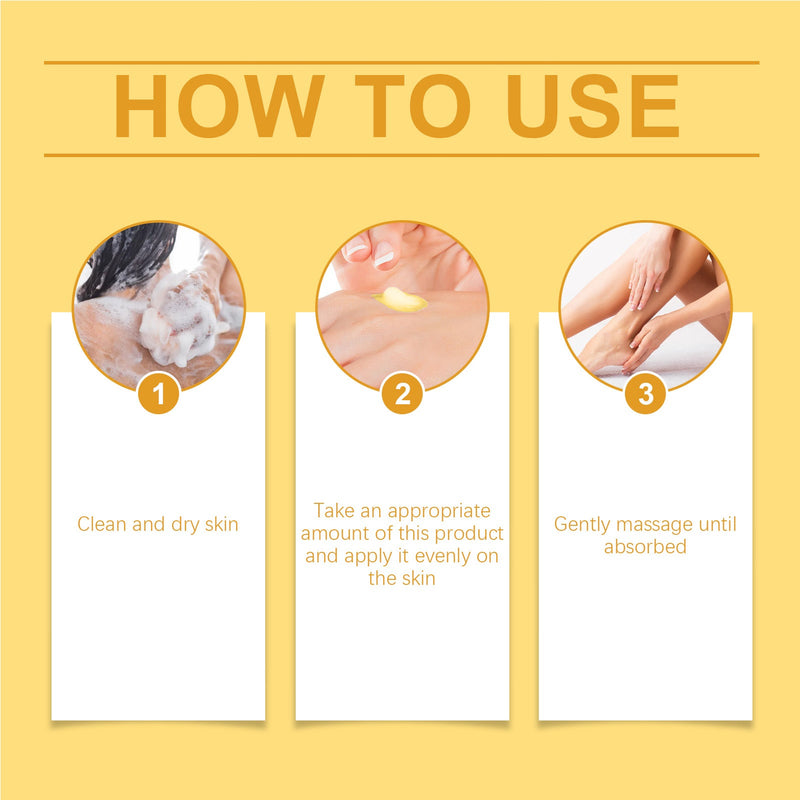 HOW TO USE

1

Clean and dry skin

2

Take an appropriate amount of this product and apply it evenly on the skin

3

Gently massage until absorbed