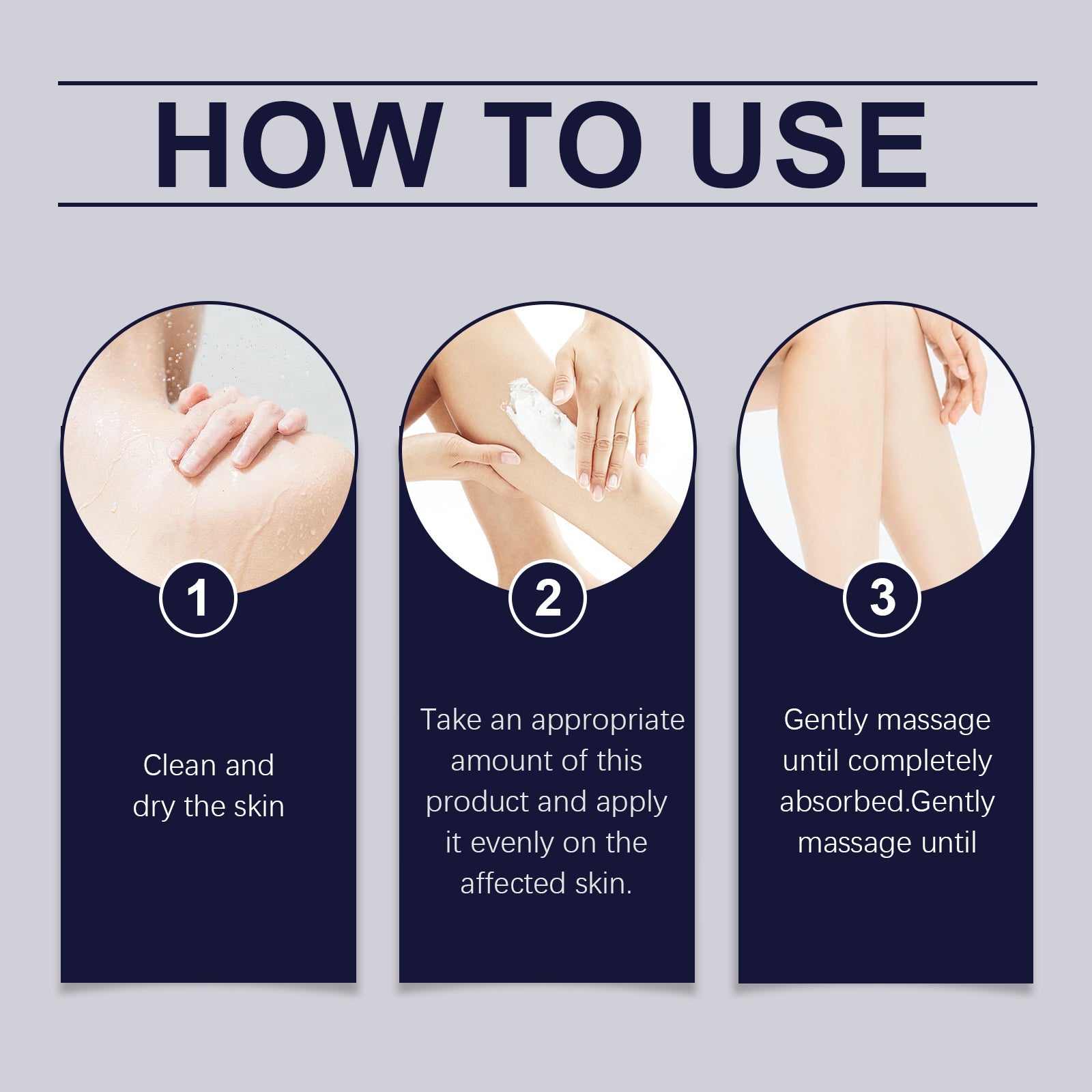 HOW TO USE

1

Clean and dry the skin

2

Take an appropriate amount of this product and apply it evenly on the affected skin.

3

Gently massage until completely absorbed.Gently massage until