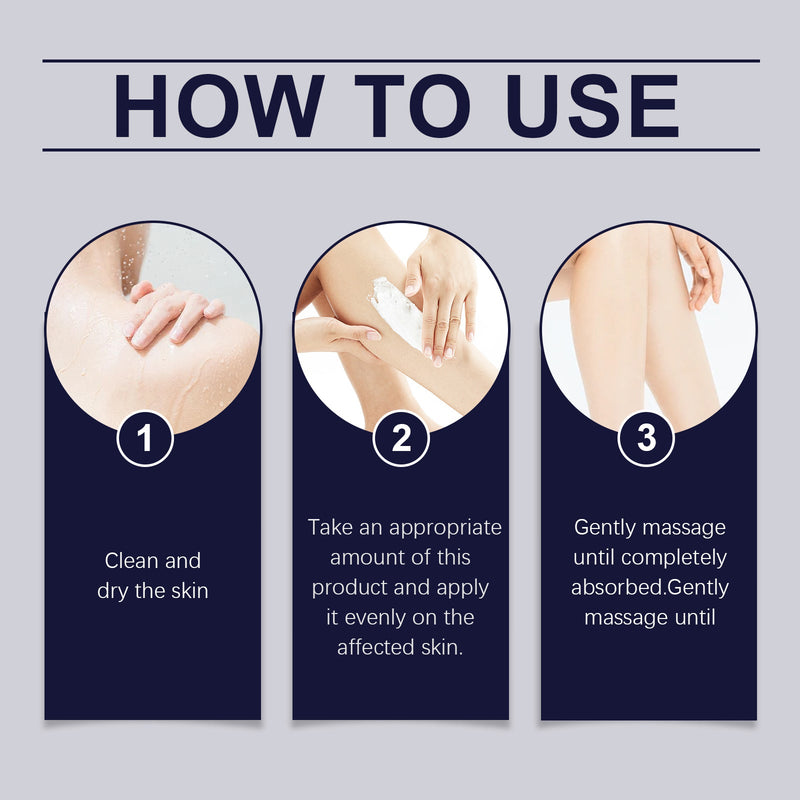 HOW TO USE

1

Clean and dry the skin

2

Take an appropriate amount of this product and apply it evenly on the affected skin.

3

Gently massage until completely absorbed.Gently massage until