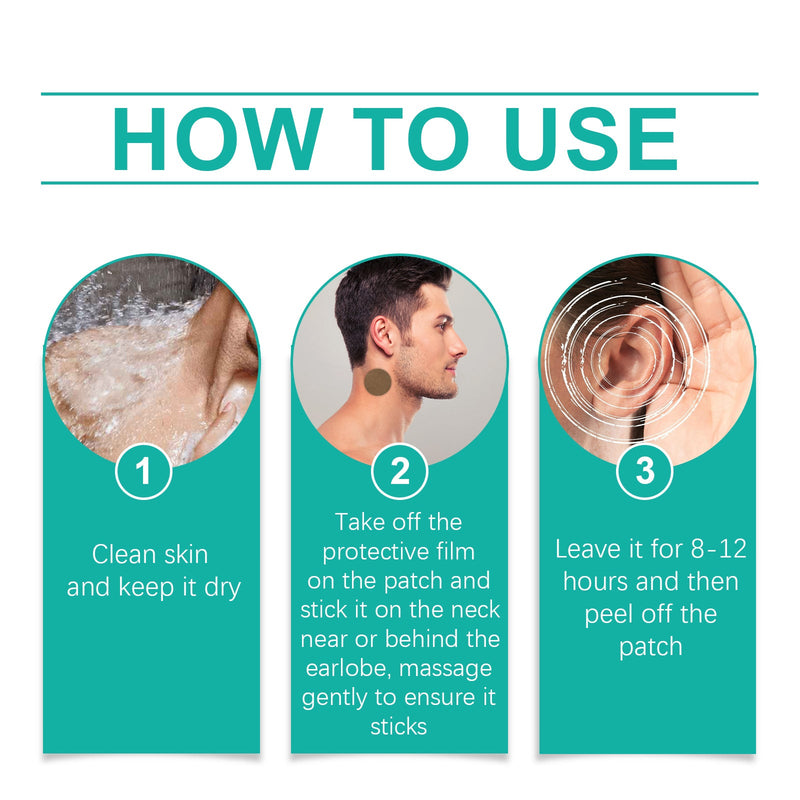 HOW TO USE

1

Clean skin and keep it dry

2

Take off the protective film on the patch and stick it on the neck near or behind the earlobe, massage gently to ensure it sticks

3

Leave it for 8-12 hours and then peel off the patch