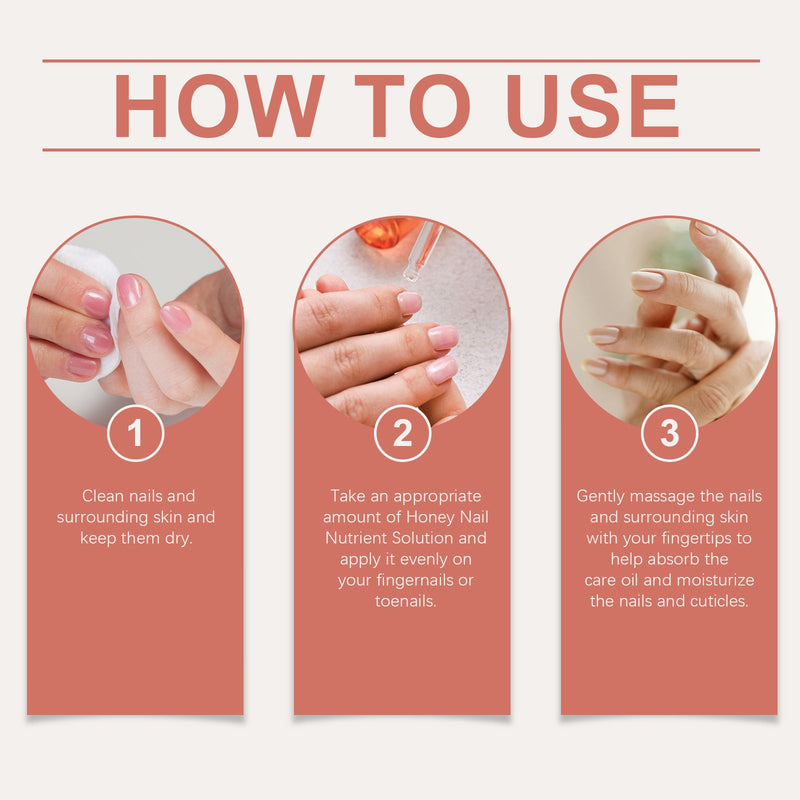 HOW TO USE

1

Clean nails and surrounding skin and keep them dry.

2

Take an appropriate amount of Honey Nail Nutrient Solution and apply it evenly on your fingernails or toenails.

3

Gently massage the nails and surrounding skin with your fingertips to help absorb the care oil and moisturize the nails and cuticles.