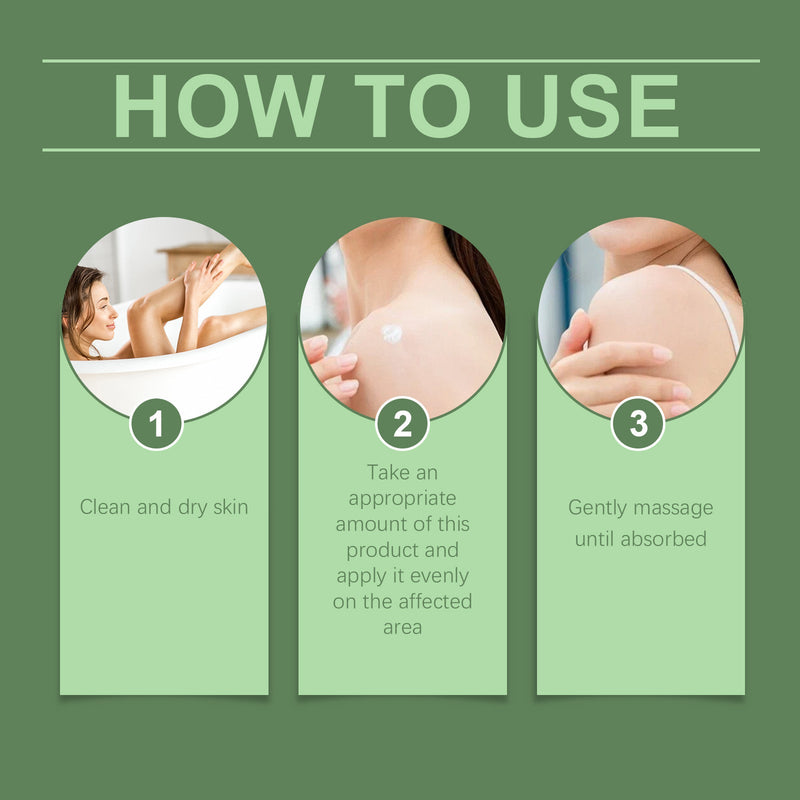 HOW TO USE

1

Clean and dry skin

2

Take an appropriate amount of this product and apply it evenly on the affected area

3

Gently massage until absorbed