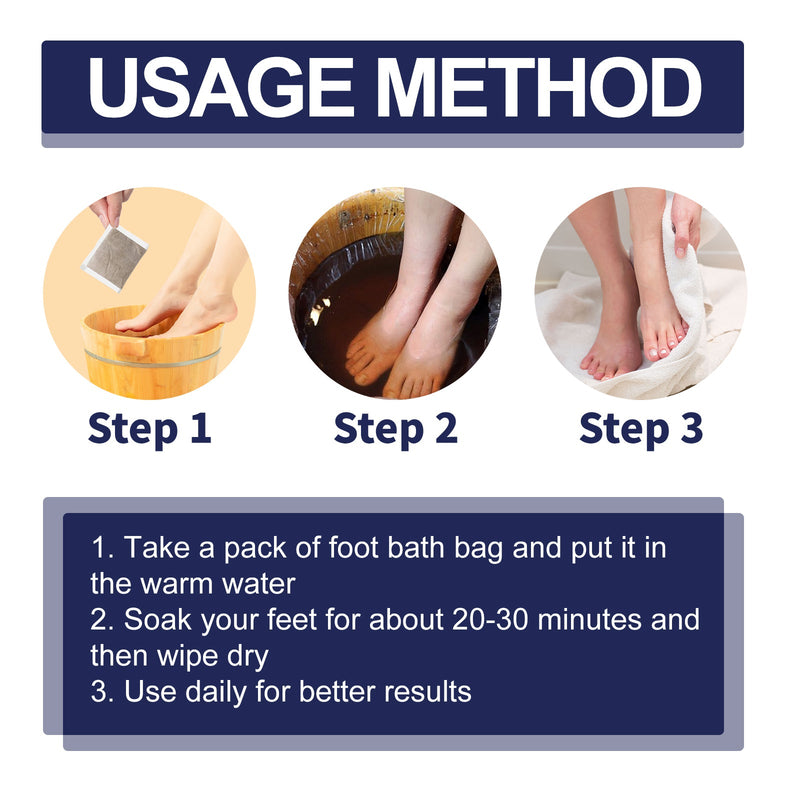 USAGE METHOD

Step 1

Step 2

Step 3

1. Take a pack of foot bath bag and put it in the warm water
2. Soak your feet for about 20-30 minutes and then wipe dry
3. Use daily for better results