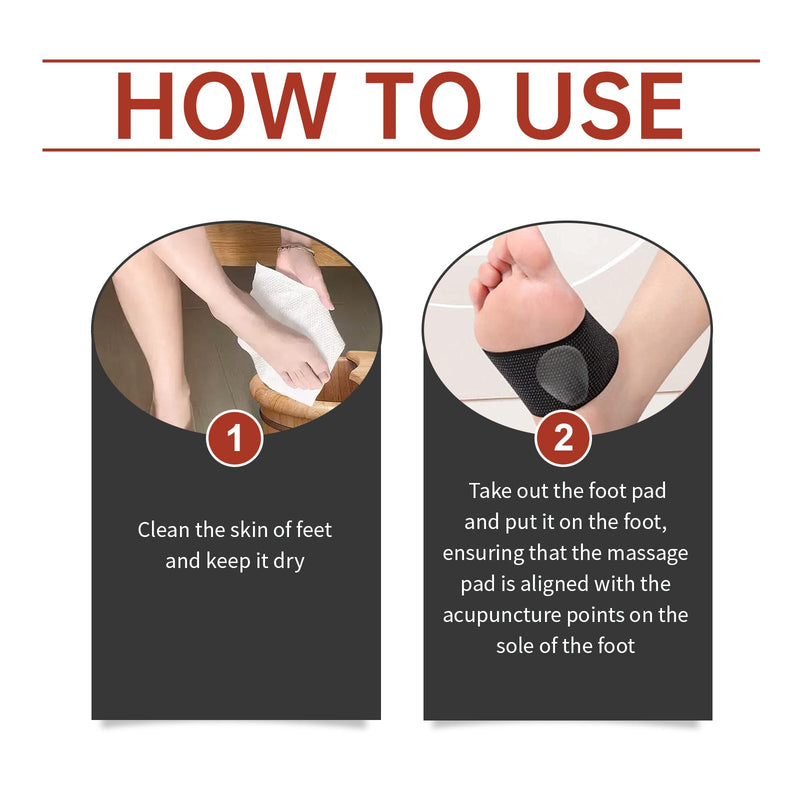 HOW TO USE

1

Clean the skin of feet and keep it dry

2

Take out the foot pad and put it on the foot, ensuring that the massage pad is aligned with the acupuncture points on the sole of the foot