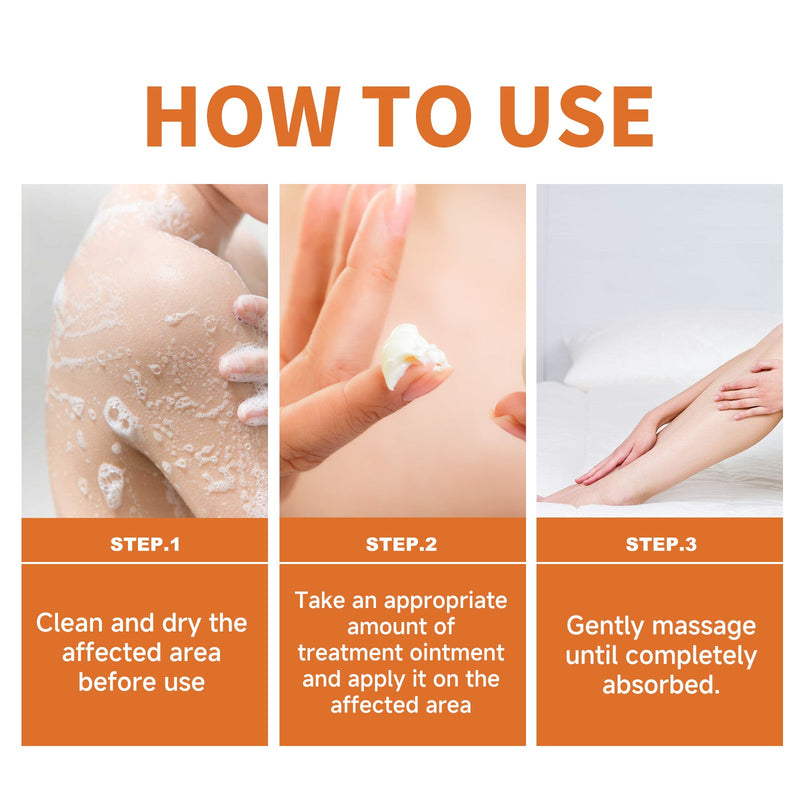 HOW TO USE

STEP.1

Clean and dry the affected area before use

STEP.2

Take an appropriate amount of treatment ointment and apply it on the affected area

STEP.3

Gently massage until completely absorbed.